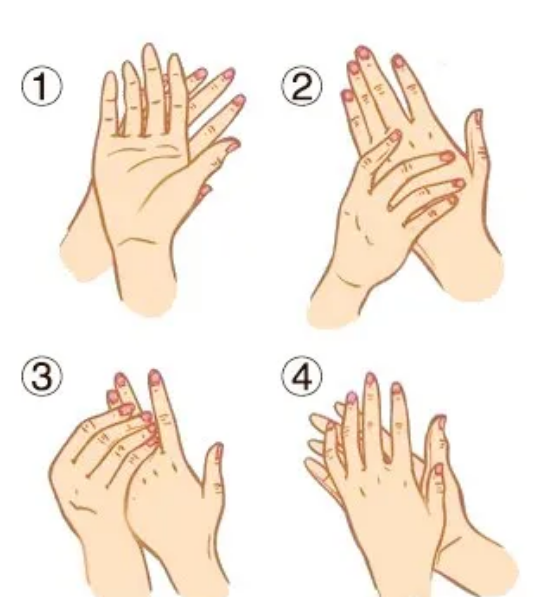 ①
②
③
④